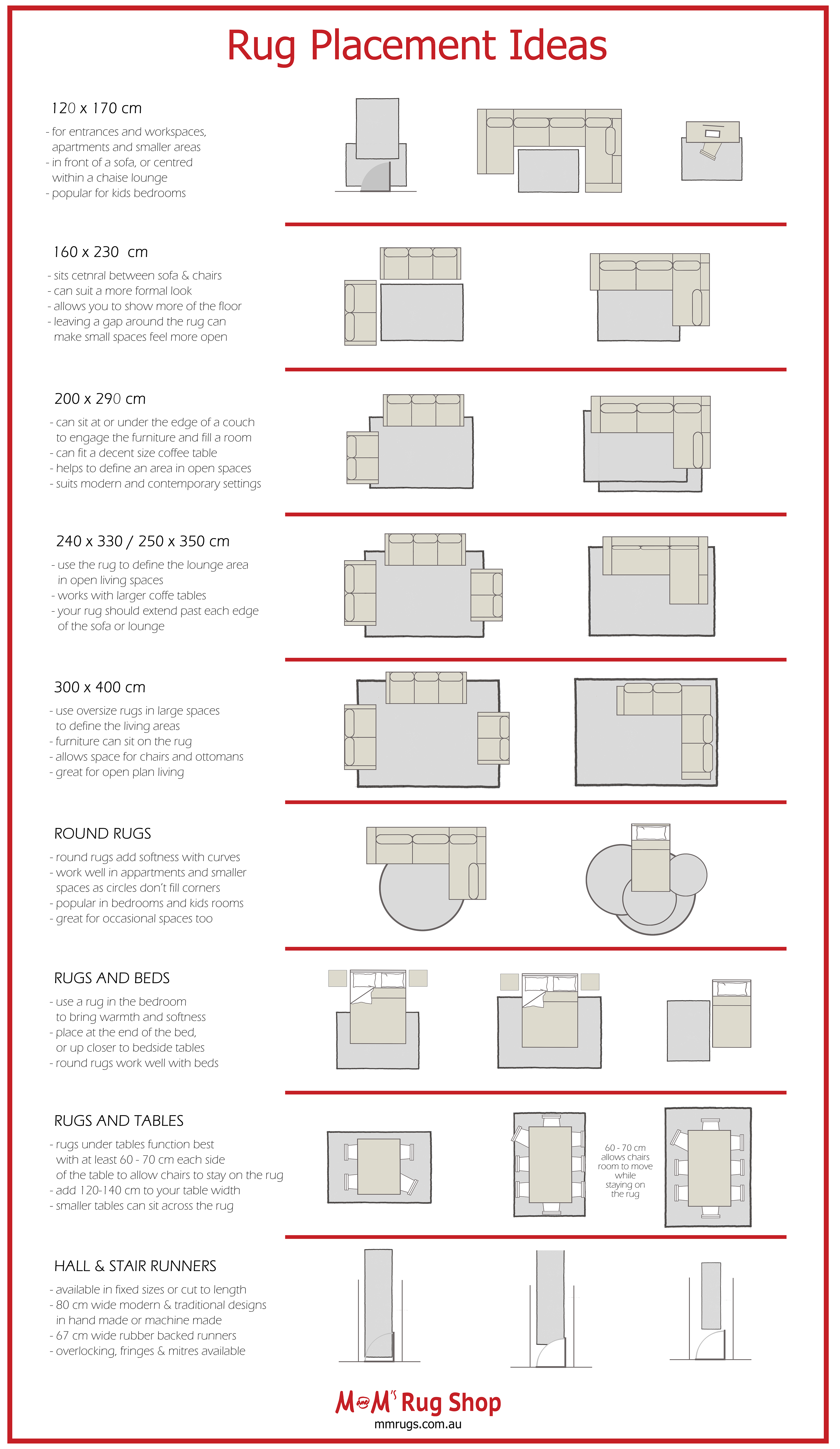 Rug Placement Ideas

120 x 170 cm

- for entrances and workspaces, apartments and smaller areas
- in front of a sofa, or centred within a chaise lounge
- popular for kids bedrooms

160 x 230 cm

- sits cetnral between sofa & chairs
- can suit a more formal look
- allows you to show more of the floor
- leaving a gap around the rug can make small spaces feel more open

200 x 290 cm

- can sit at or under the edge of a couch to engage the furniture and fill a room
- can fit a decent size coffee table
- helps to define an area in open spaces
- suits modern and contemporary settings

240 x 330 / 250 x 350 cm

- use the rug to define the lounge area in open living spaces
- works with larger coffe tables
- your rug should extend past each edge of the sofa or lounge

300 x 400 cm

- use oversize rugs in large spaces to define the living areas
- furniture can sit on the rug
- allows space for chairs and ottomans
- great for open plan living

ROUND RUGS

- round rugs add softness with curves
- work well in appartments and smaller spaces as circles don't fill corners
- popular in bedrooms and kids rooms
- great for occasional spaces too

RUGS AND BEDS

- use a rug in the bedroom to bring warmth and softness
- place at the end of the bed, or up closer to bedside tables
- round rugs work well with beds

RUGS AND TABLES

- rugs under tables function best with at least 60 - 70 cm each side of the table to allow chairs to stay on the rug
- add 120-140 cm to your table width
- smaller tables can sit across the rug

60 - 70 cm allows chairs room to move while staying on the rug

HALL & STAIR RUNNERS

- available in fixed sizes or cut to length
- 80 cm wide modern & traditional designs in hand made or machine made
- 67 cm wide rubber backed runners
- overlocking, fringes & mitres available

M&M's Rug Shop
mmrugs.com.au